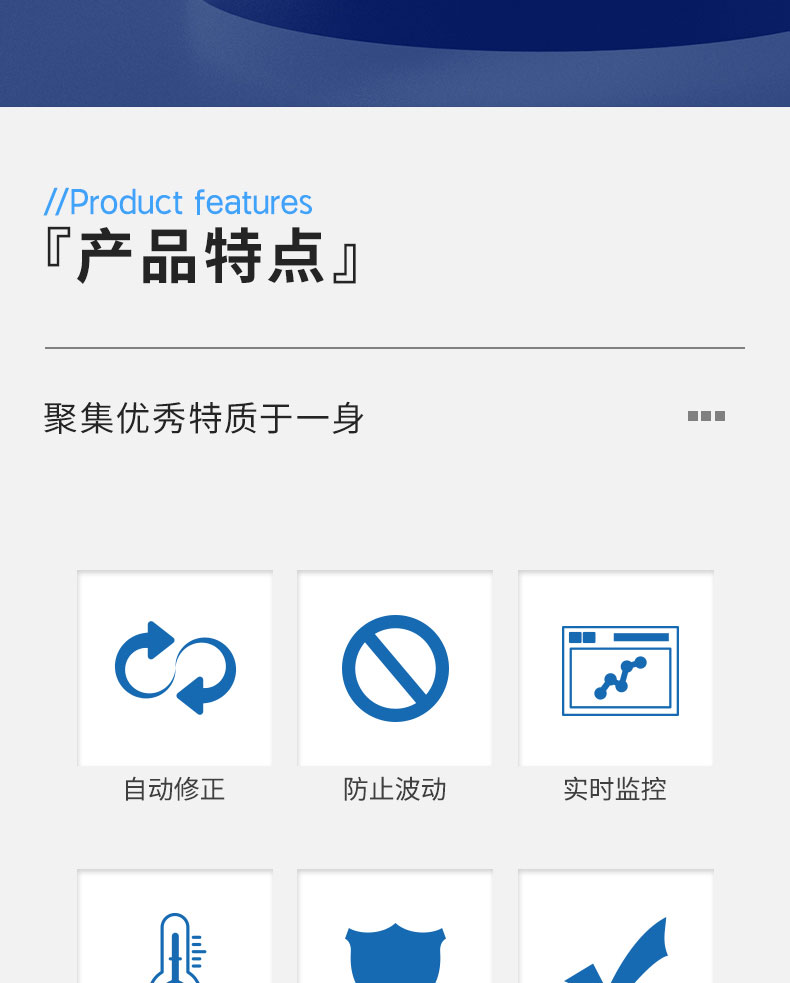 //Product features
『产品特点』

聚集优秀特质于一身

自动修正

防止波动

实时监控