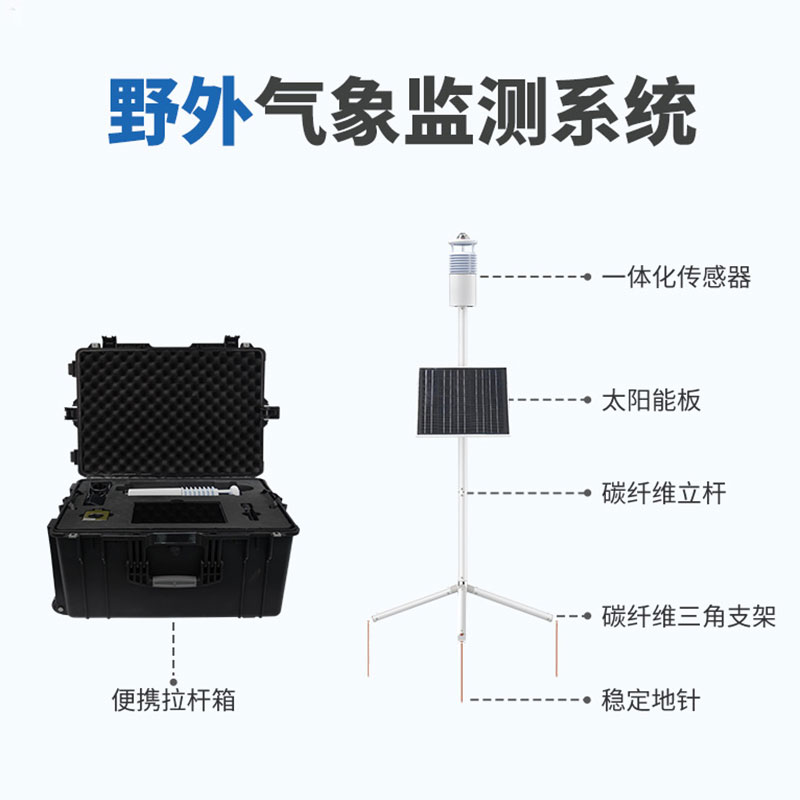 野外气象监测系统

一体化传感器

太阳能板

碳纤维立杆

碳纤维三角支架

稳定地针

便携拉杆箱