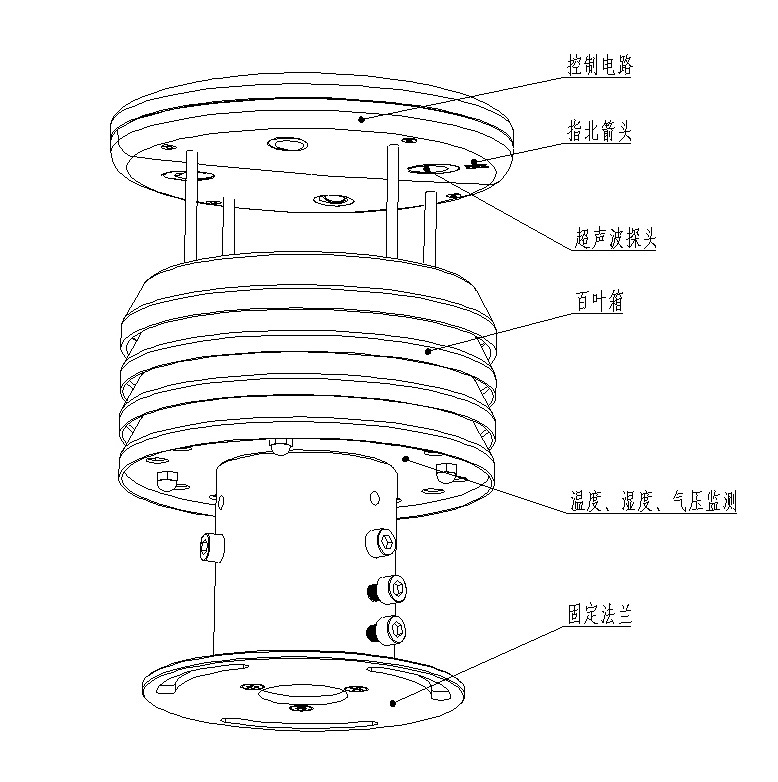 控制电路

指北箭头

超声波探头

百叶箱

温度、湿度、气压监测

固定法兰